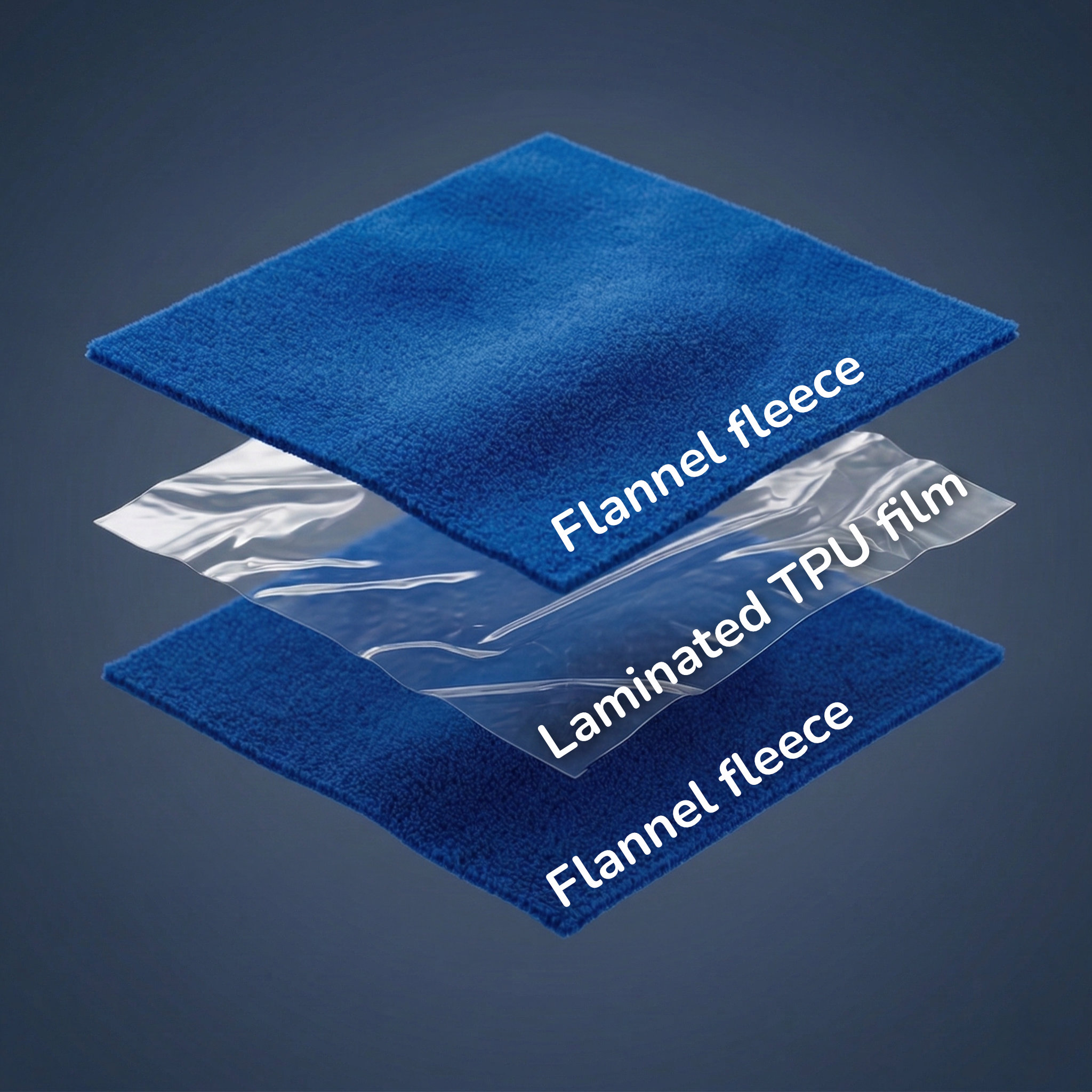 Flannel fleece

Laminated TPU film

Flannel fleece